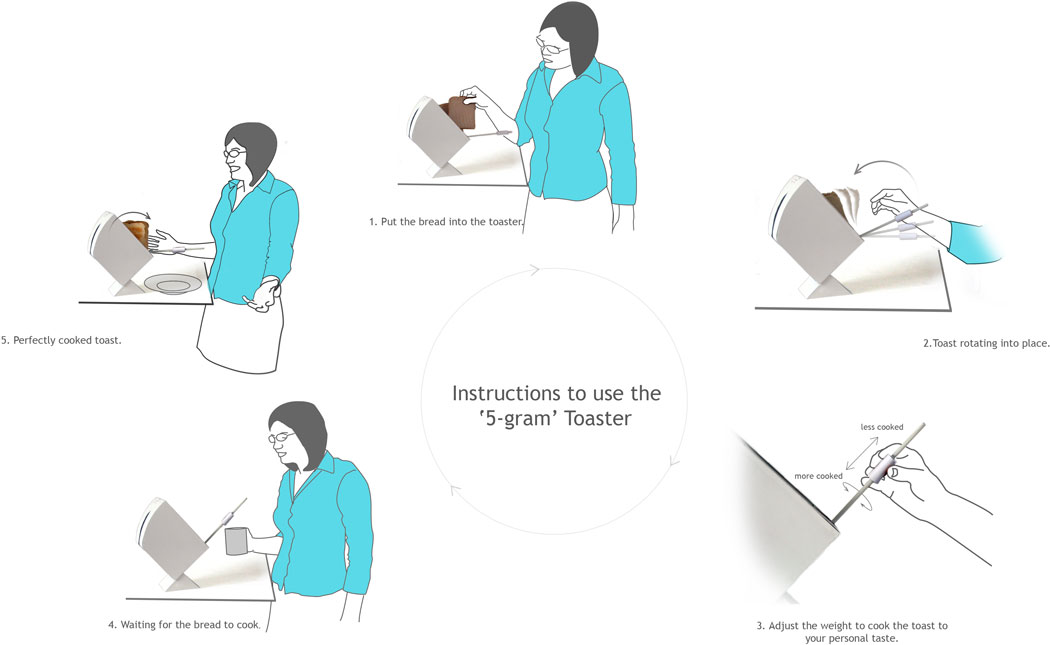 Instructions to use the '5-gram' Toaster

1. Put the bread into the toaster.

2.Toast rotating into place.

less cooked

more cooked

3. Adjust the weight to cook the toast to your personal taste.

4. Waiting for the bread to cook.

5. Perfectly cooked toast.